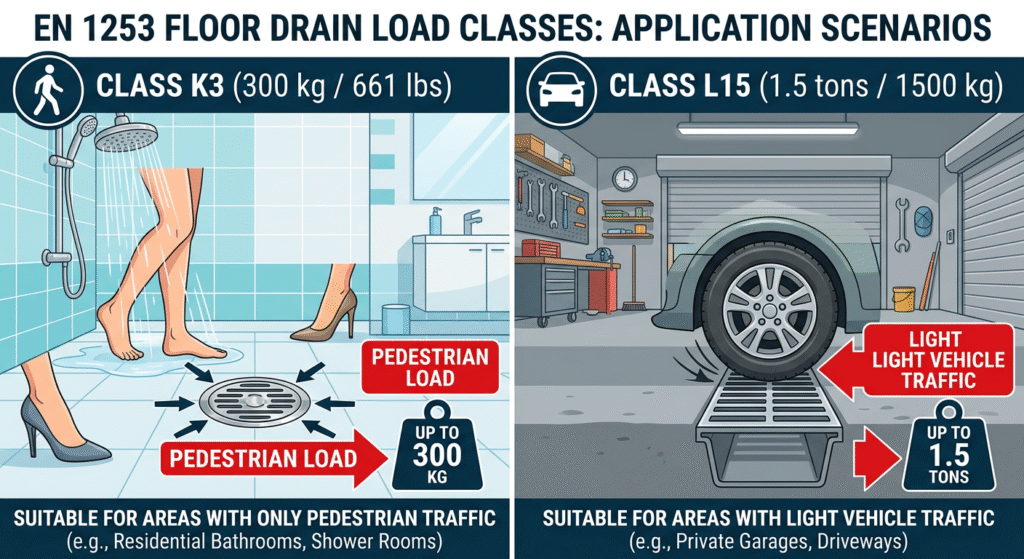 EN 1253 FLOOR DRAIN LOAD CLASSES: APPLICATION SCENARIOS

CLASS K3 (300 kg / 661 lbs)

PEDESTRIAN LOAD

PEDESTRIAN LOAD

UP TO 300 KG

SUITABLE FOR AREAS WITH ONLY PEDESTRIAN TRAFFIC
(e.g., Residential Bathrooms, Shower Rooms)

CLASS L15 (1.5 tons / 1500 kg)

LIGHT LIGHT VEHICLE TRAFFIC

UP TO 1.5 TONS

SUITABLE FOR AREAS WITH LIGHT VEHICLE TRAFFIC
(e.g., Private Garages, Driveways)